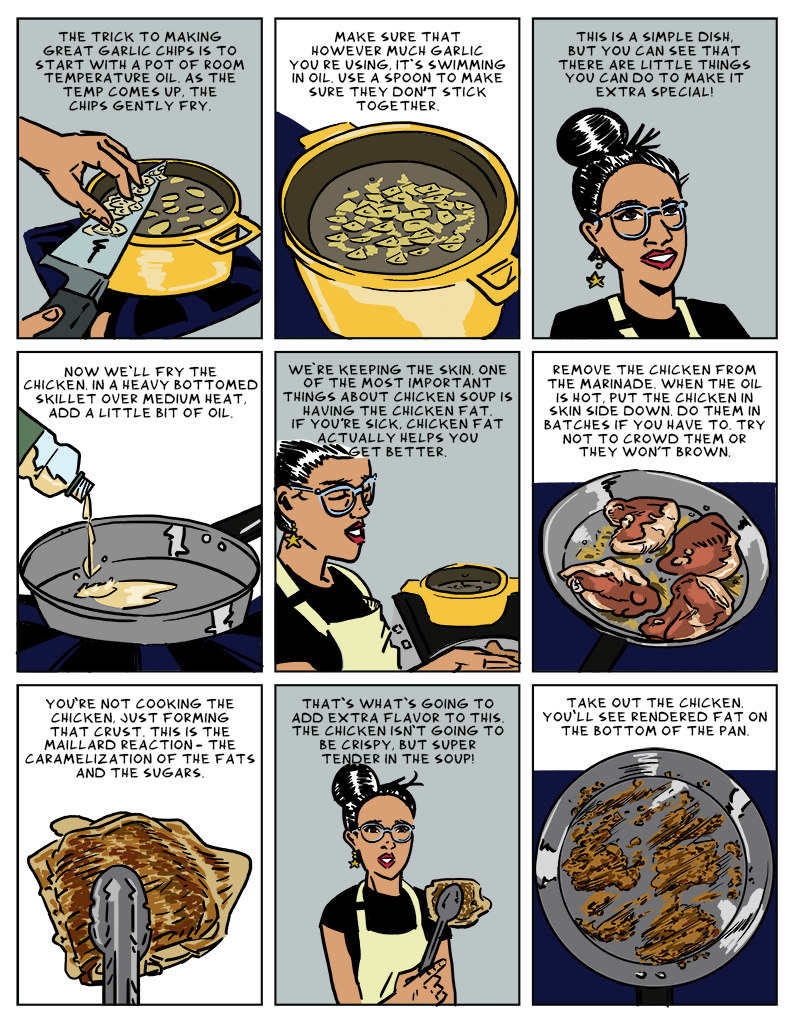 THE TRICK TO MAKING GREAT GARLIC CHIPS IS TO START WITH A POT OF ROOM TEMPERATURE OIL. AS THE TEMP COMES UP, THE CHIPS GENTLY FRY.

MAKE SURE THAT HOWEVER MUCH GARLIC YOU'RE USING, IT'S SWIMMING IN OIL. USE A SPOON TO MAKE SURE THEY DON'T STICK TOGETHER.

THIS IS A SIMPLE DISH, BUT YOU CAN SEE THAT THERE ARE LITTLE THINGS YOU CAN DO TO MAKE IT EXTRA SPECIAL!

NOW WE'LL FRY THE CHICKEN. IN A HEAVY BOTTOMED SKILLET OVER MEDIUM HEAT, ADD A LITTLE BIT OF OIL.

WE'RE KEEPING THE SKIN. ONE OF THE MOST IMPORTANT THINGS ABOUT CHICKEN SOUP IS HAVING THE CHICKEN FAT. IF YOU'RE SICK, CHICKEN FAT ACTUALLY HELPS YOU GET BETTER.

REMOVE THE CHICKEN FROM THE MARINADE. WHEN THE OIL IS HOT, PUT THE CHICKEN IN SKIN SIDE DOWN. DO THEM IN BATCHES IF YOU HAVE TO. TRY NOT TO CROWD THEM OR THEY WON'T BROWN.

YOU'RE NOT COOKING THE CHICKEN, JUST FORMING THAT CRUST. THIS IS THE MAILLARD REACTION - THE CARAMELIZATION OF THE FATS AND THE SUGARS.

THAT'S WHAT'S GOING TO ADD EXTRA FLAVOR TO THIS. THE CHICKEN ISN'T GOING TO BE CRISPY, BUT SUPER TENDER IN THE SOUP!

TAKE OUT THE CHICKEN. YOU'LL SEE RENDERED FAT ON THE BOTTOM OF THE PAN.