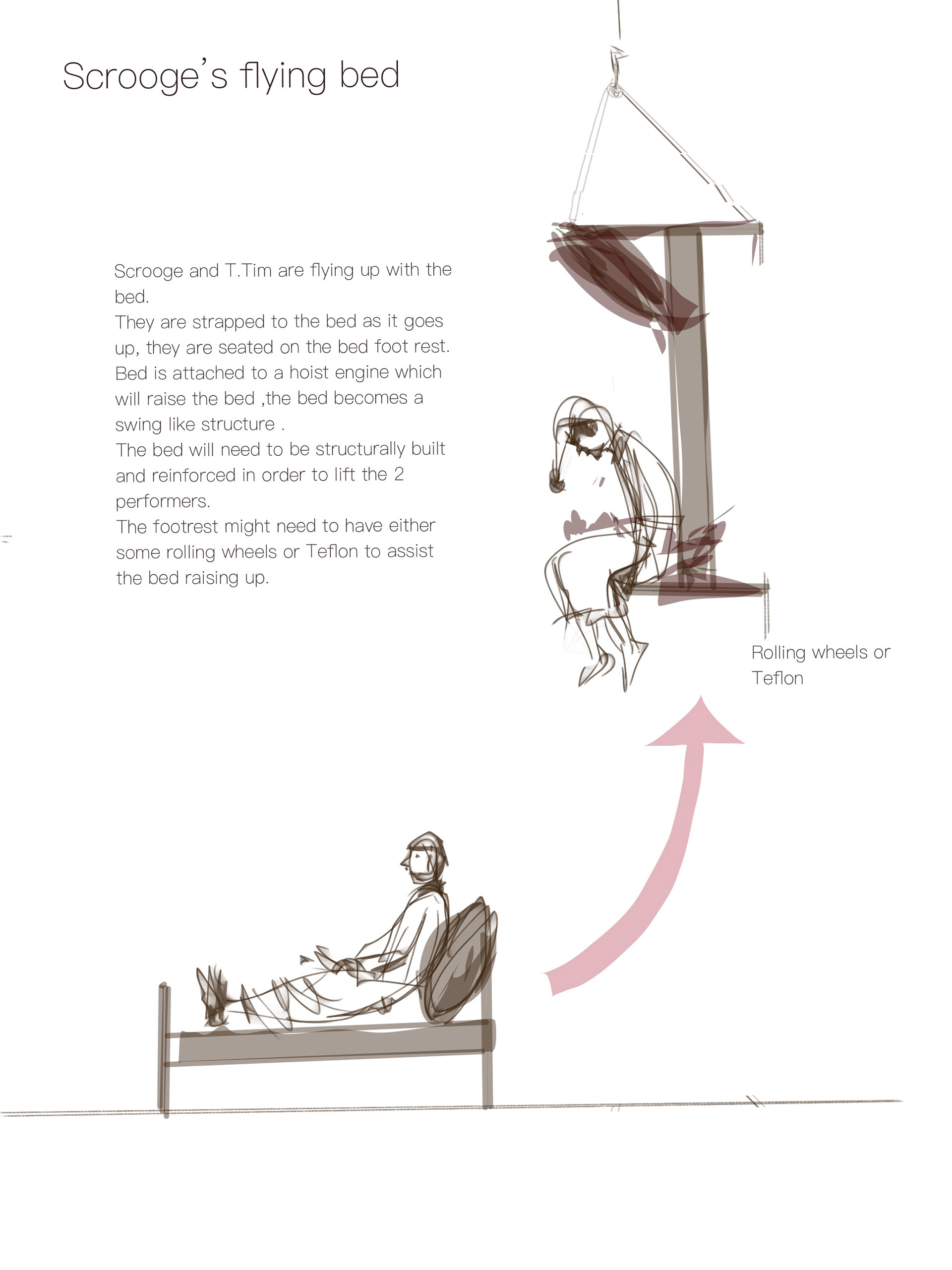 Scrooge's flying bed

Scrooge and T.Tim are flying up with the bed.
They are strapped to the bed as it goes up, they are seated on the bed foot rest.
Bed is attached to a hoist engine which will raise the bed ,the bed becomes a swing like structure .
The bed will need to be structurally built and reinforced in order to lift the 2 performers.
The footrest might need to have either some rolling wheels or Teflon to assist the bed raising up.

Rolling wheels or Teflon