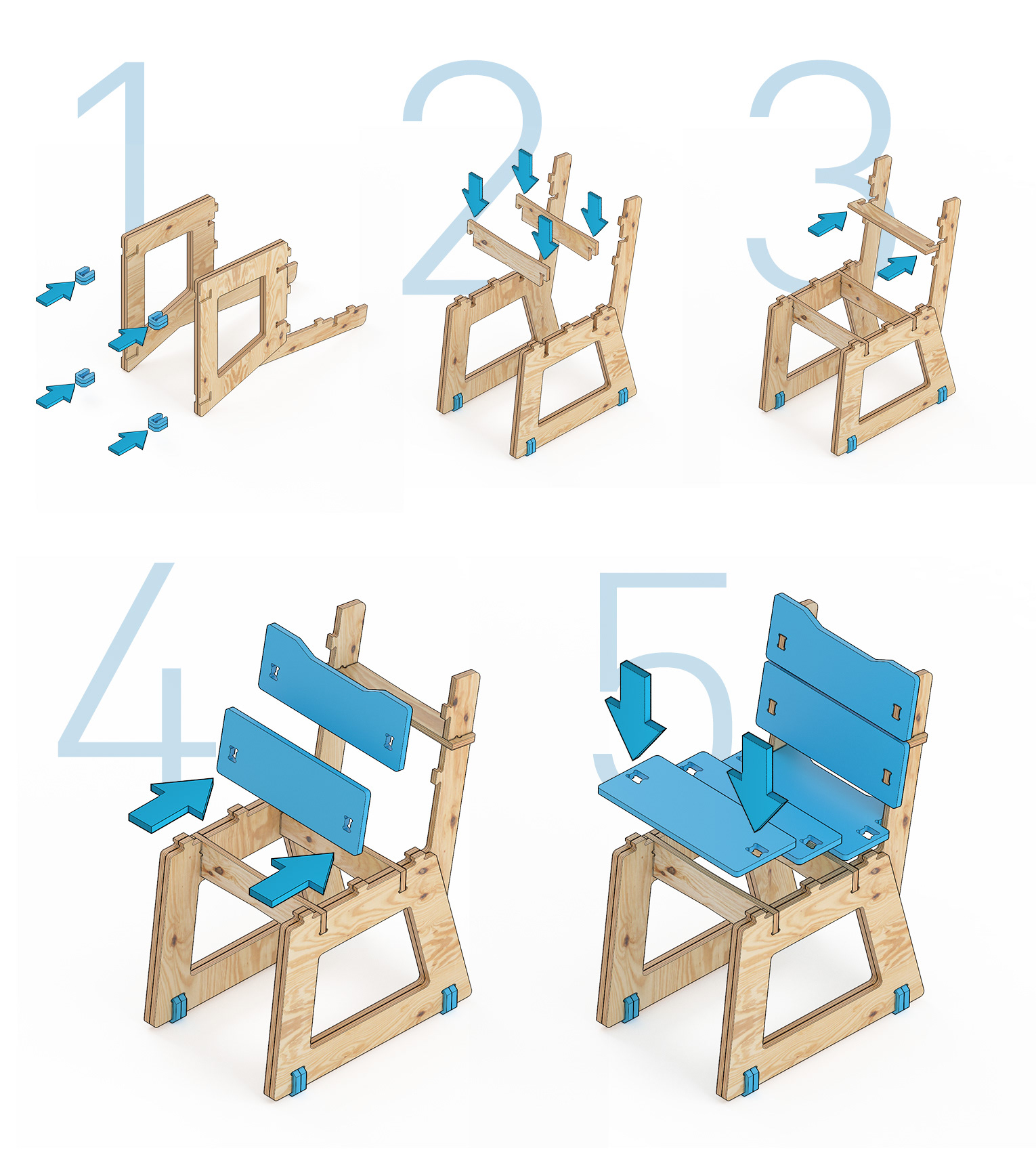 1

2

3

4

5