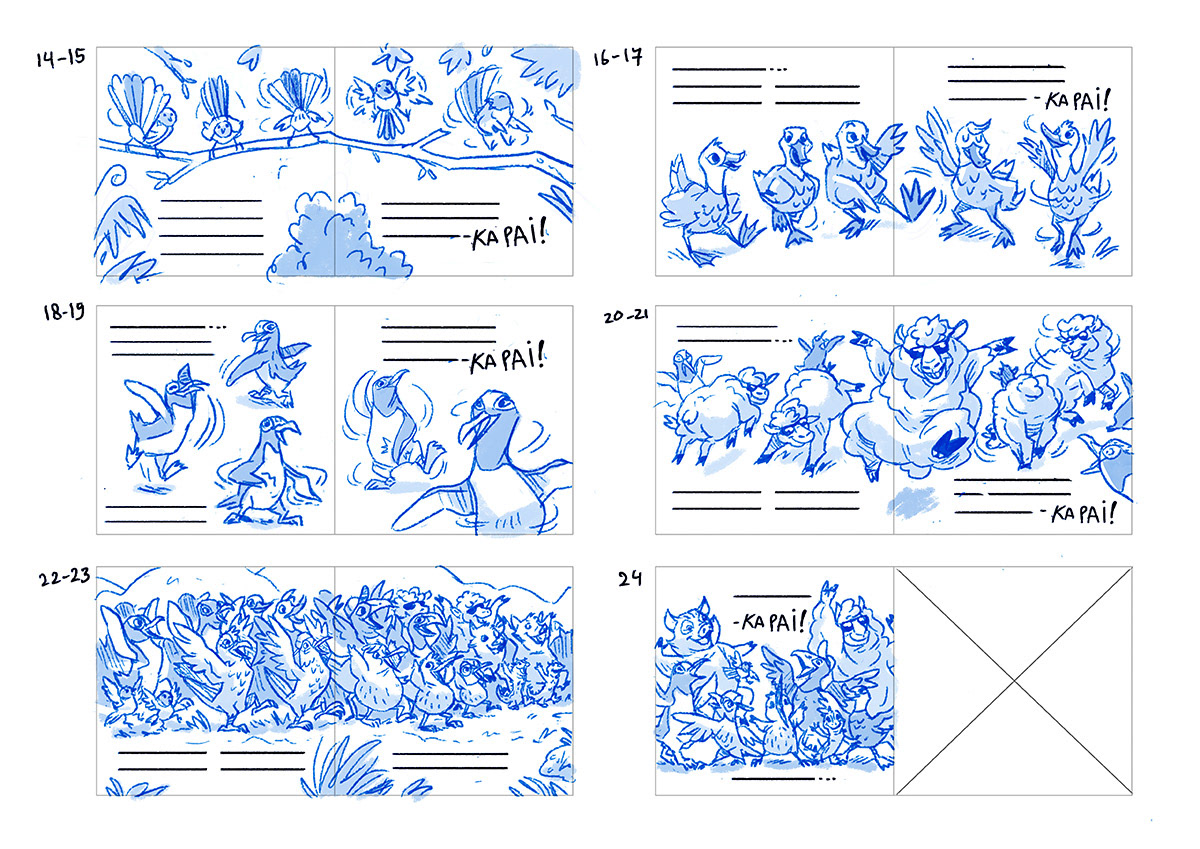 14-15

-KA PAI!

16-17

-KA PAI!

18-19

-KA PAI!

20-21

-KA PAI!

22-23

24

-KA PAI!