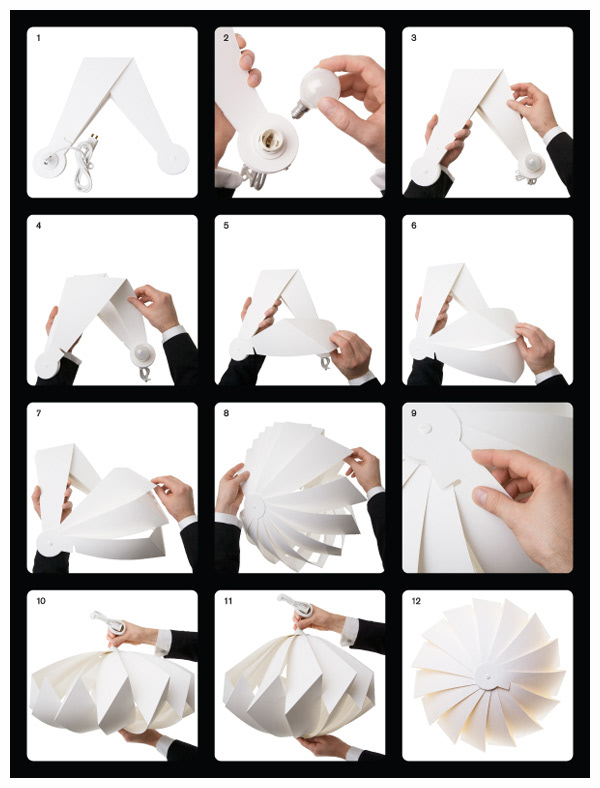 1

2

3

4

5

6

7

8

9

10

11

12