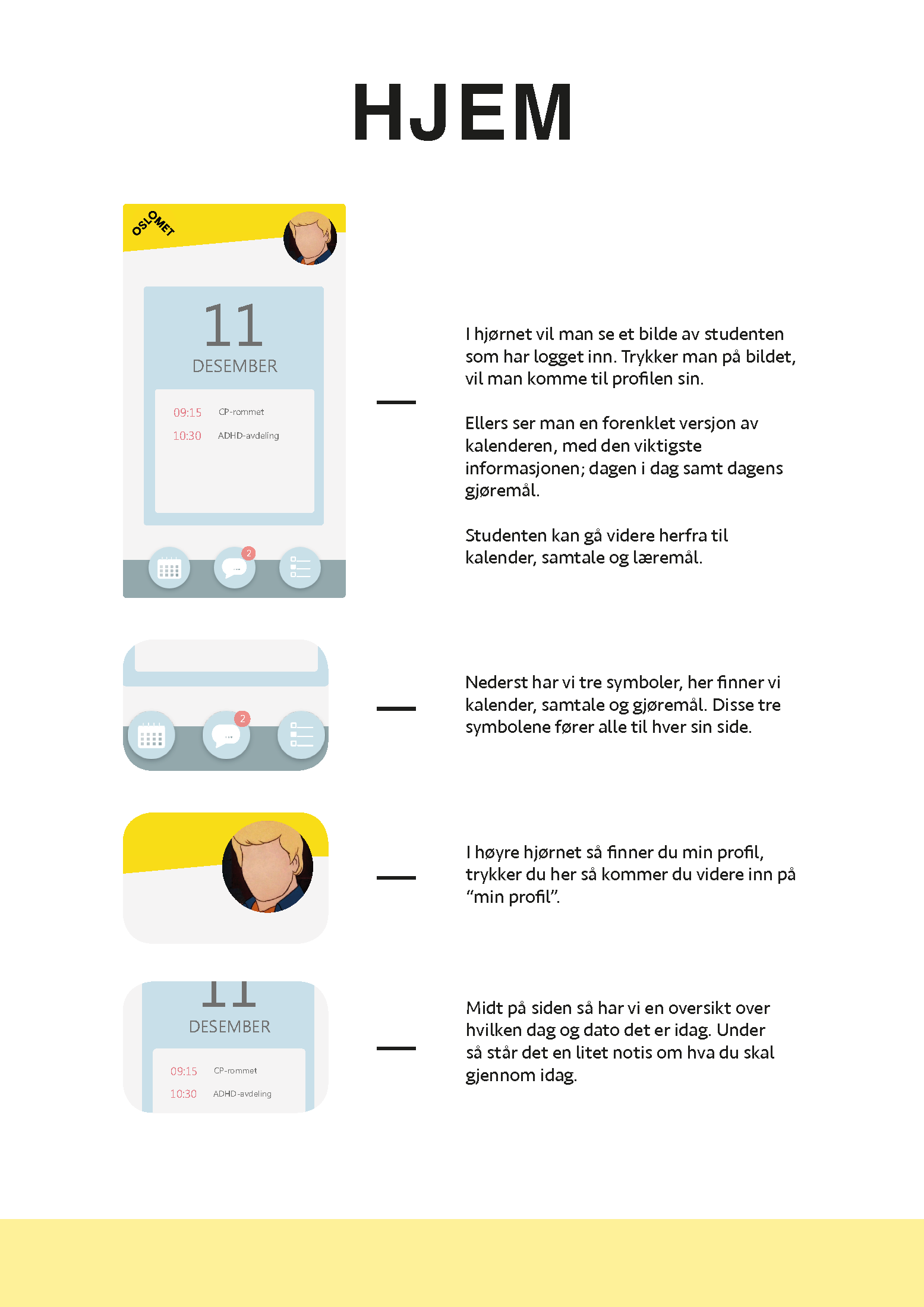 HJEM

OSLOMET

11
DESEMBER

09:15 CP-rommet
10:30 ADHD-avdeling

2

I hjørnet vil man se et bilde av studenten som har logget inn. Trykker man på bildet, vil man komme til profilen sin.

Ellers ser man en forenklet versjon av kalenderen, med den viktigste informasjonen; dagen i dag samt dagens gjøremål.

Studenten kan gå videre herfra til kalender, samtale og læremål.

2

Nederst har vi tre symboler, her finner vi kalender, samtale og gjøremål. Disse tre symbolene fører alle til hver sin side.

I høyre hjørnet så finner du min profil, trykker du her så kommer du videre inn på “min profil”.

11
DESEMBER

09:15 CP-rommet
10:30 ADHD-avdeling

Midt på siden så har vi en oversikt over hvilken dag og dato det er idag. Under så står det en litet notis om hva du skal gjennom idag.