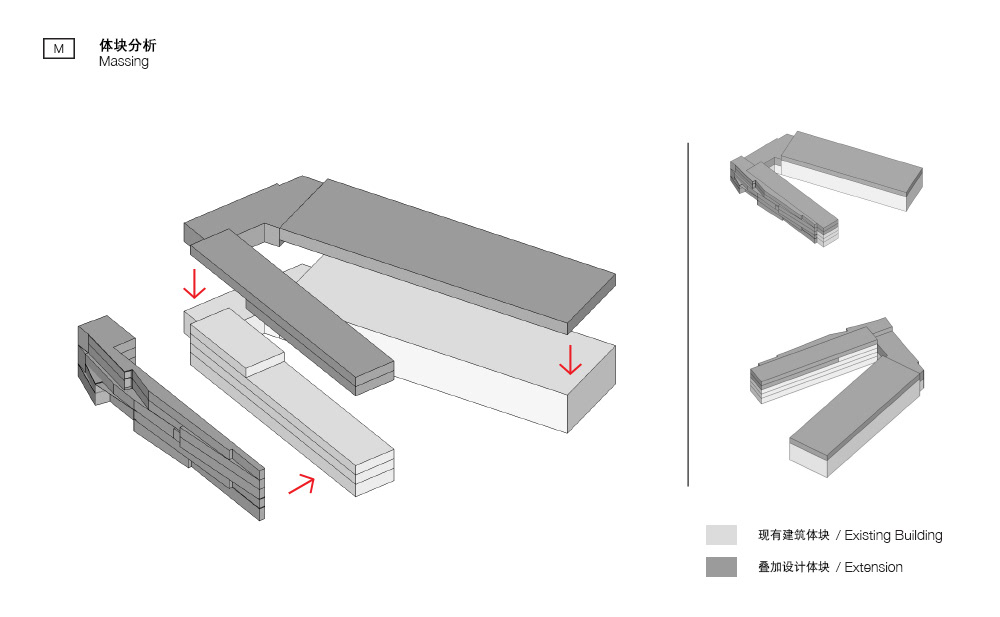 M

体块分析
Massing

现有建筑体块 / Existing Building

叠加设计体块 / Extension