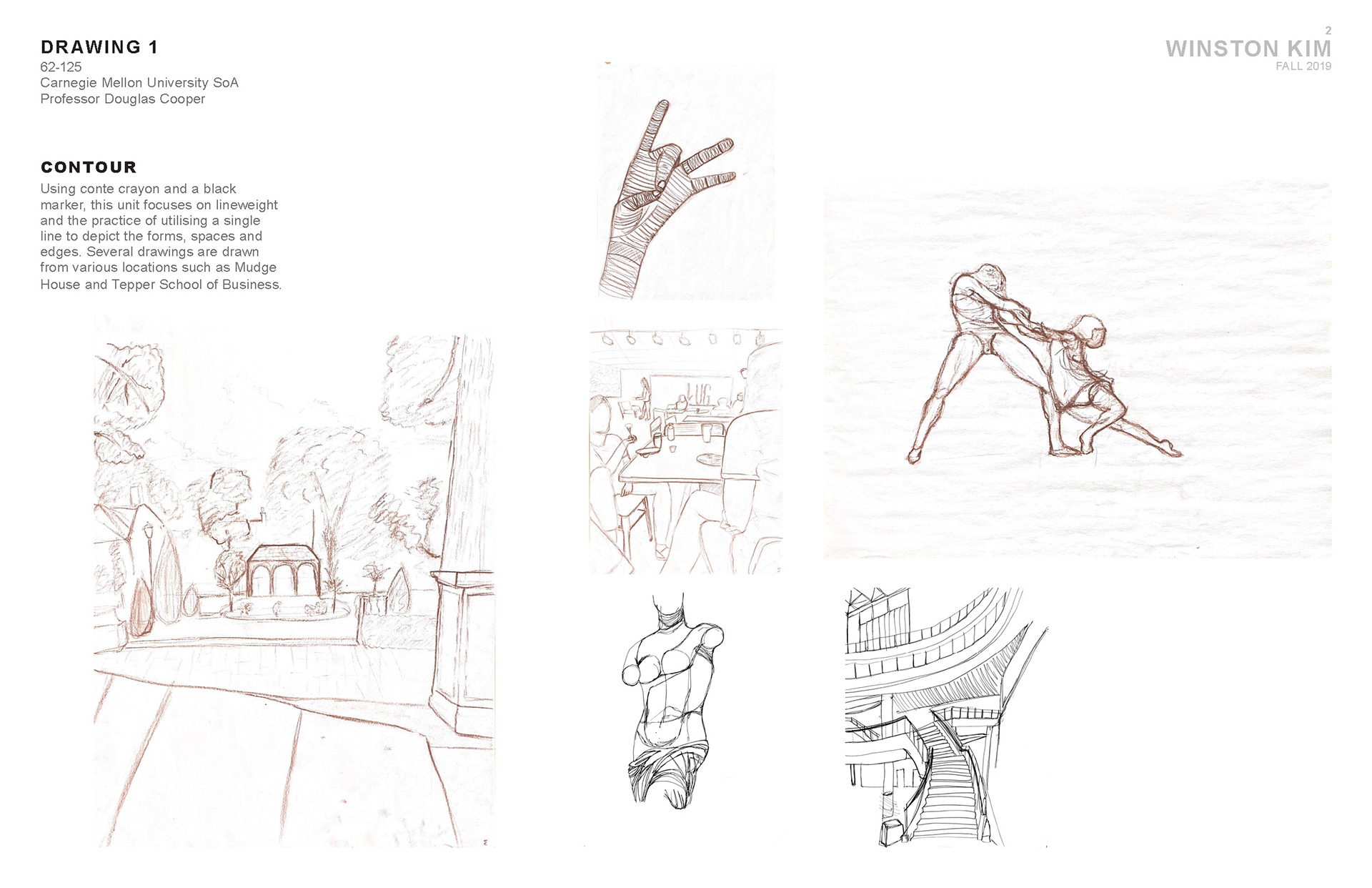 DRAWING 1
62-125
Carnegie Mellon University SoA
Professor Douglas Cooper

2
WINSTON KIM
FALL 2019

CONTOUR
Using conte crayon and a black marker, this unit focuses on lineweight and the practice of utilising a single line to depict the forms, spaces and edges. Several drawings are drawn from various locations such as Mudge House and Tepper School of Business.