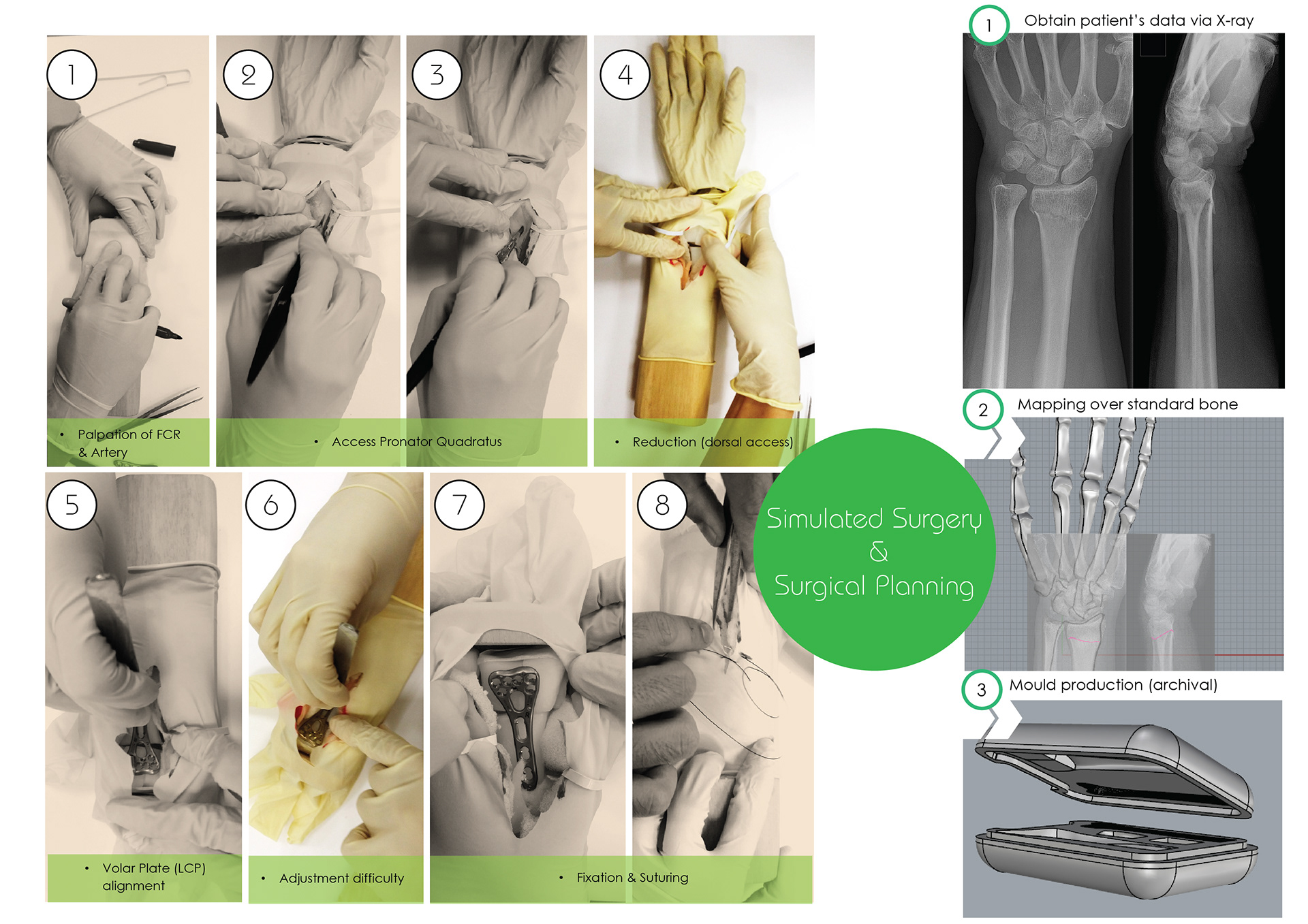 1

2

3

4

• Palpation of FCR & Artery

• Access Pronator Quadratus

• Reduction (dorsal access)

5

6

7

8

• Volar Plate (LCP) alignment

• Adjustment difficulty

• Fixation & Suturing

Simulated Surgery & Surgical Planning

1 Obtain patient's data via X-ray

2 Mapping over standard bone

3 Mould production (archival)