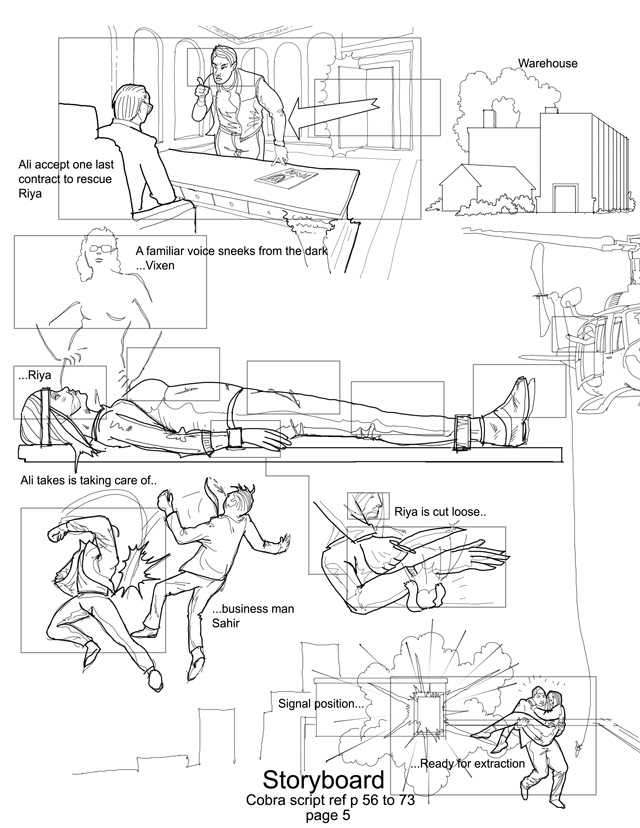 Warehouse

Ali accept one last contract to rescue Riya

A familiar voice sneeks from the dark ...Vixen

...Riya

Ali takes is taking care of..

Riya is cut loose..

...business man Sahir

Signal position...

...Ready for extraction

Storyboard
Cobra script ref p 56 to 73
page 5