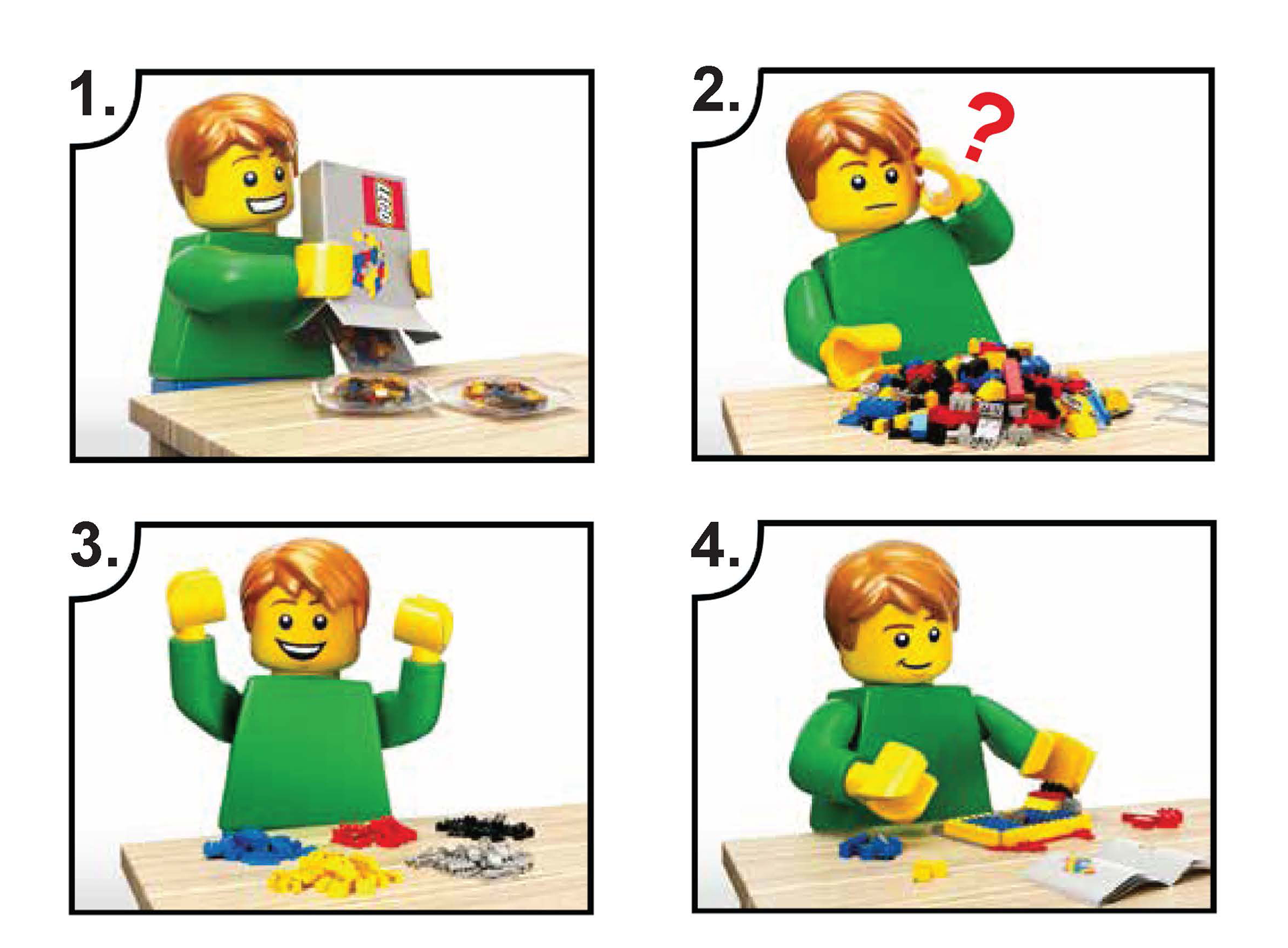 1.

LEGO

2.

?

3.

4.