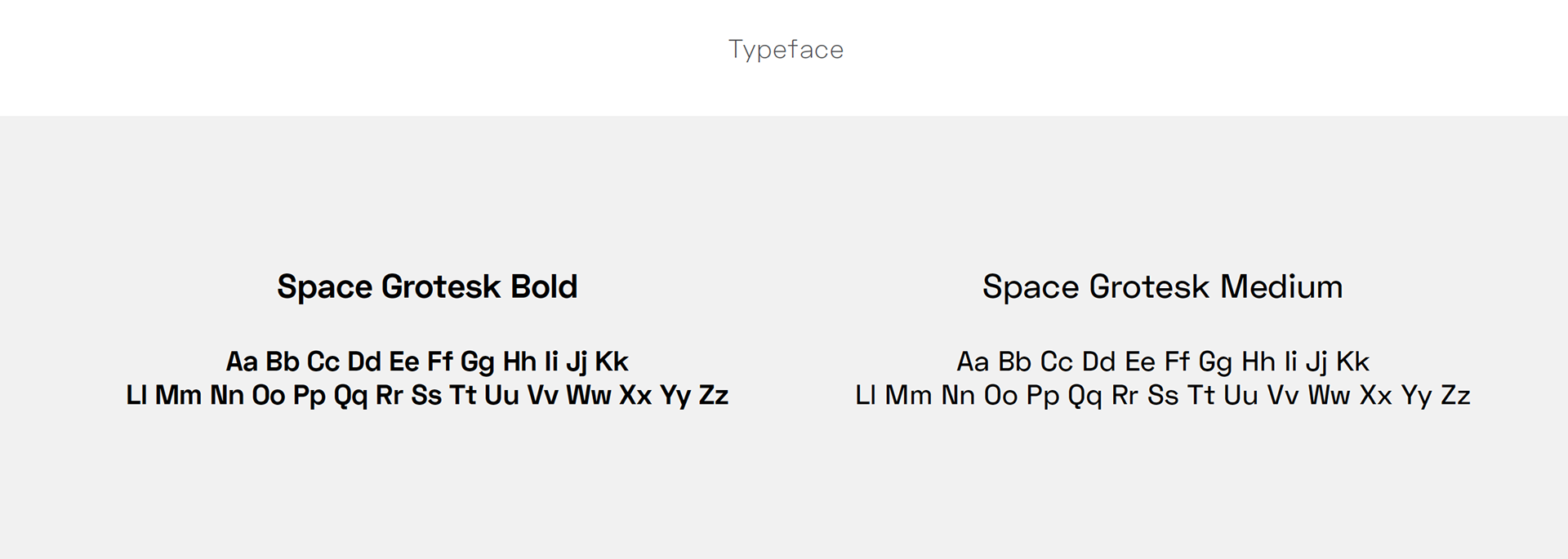 Typeface

Space Grotesk Bold

Aa Bb Cc Dd Ee Ff Gg Hh Ii Jj Kk
Ll Mm Nn Oo Pp Qq Rr Ss Tt Uu Vv Ww Xx Yy Zz

Space Grotesk Medium

Aa Bb Cc Dd Ee Ff Gg Hh Ii Jj Kk
Ll Mm Nn Oo Pp Qq Rr Ss Tt Uu Vv Ww Xx Yy Zz