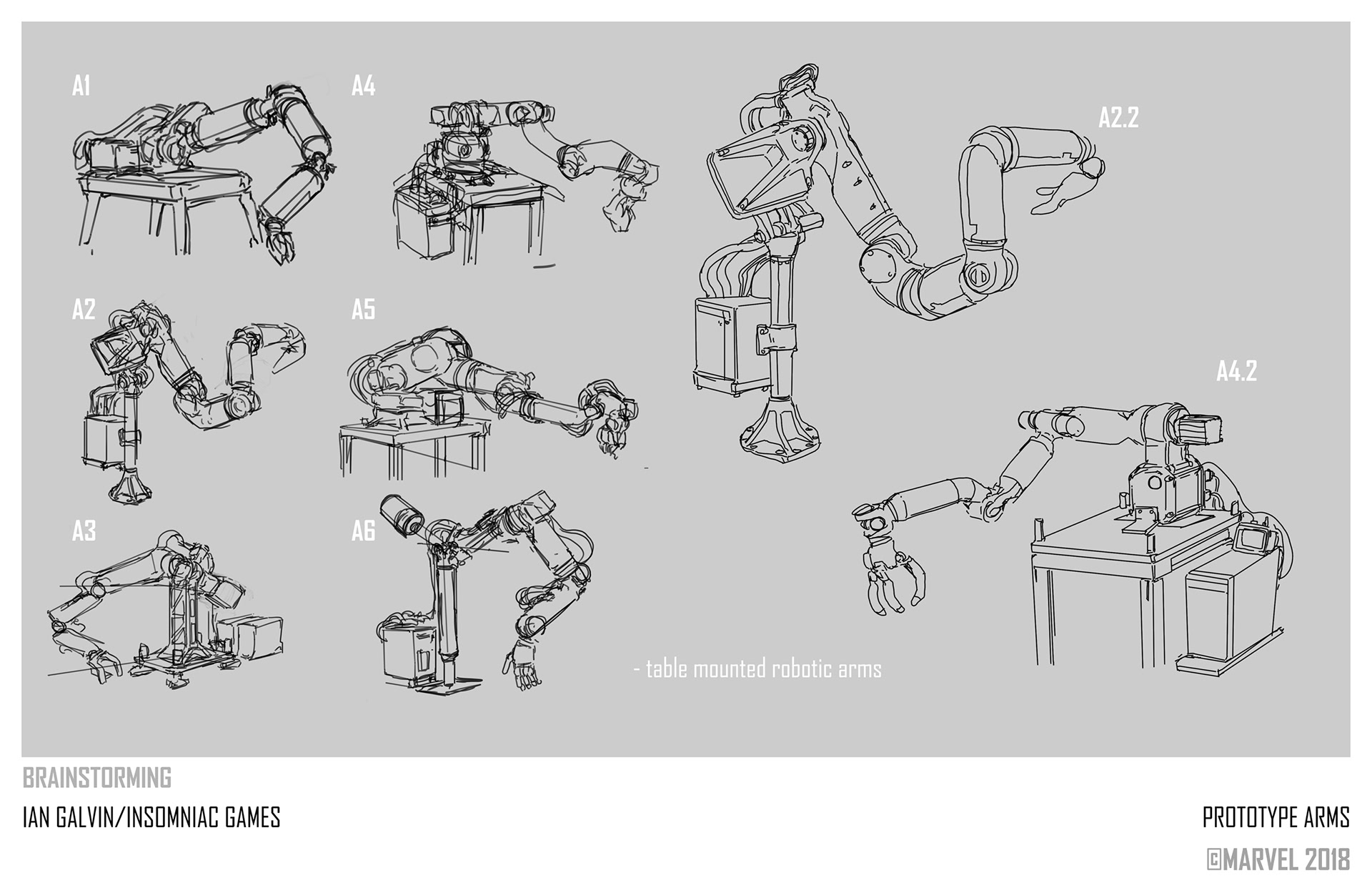 A1

A4

A2.2

A2

A5

A4.2

A3

A6

- table mounted robotic arms

BRAINSTORMING

IAN GALVIN/INSOMNIAC GAMES

PROTOTYPE ARMS

©MARVEL 2018