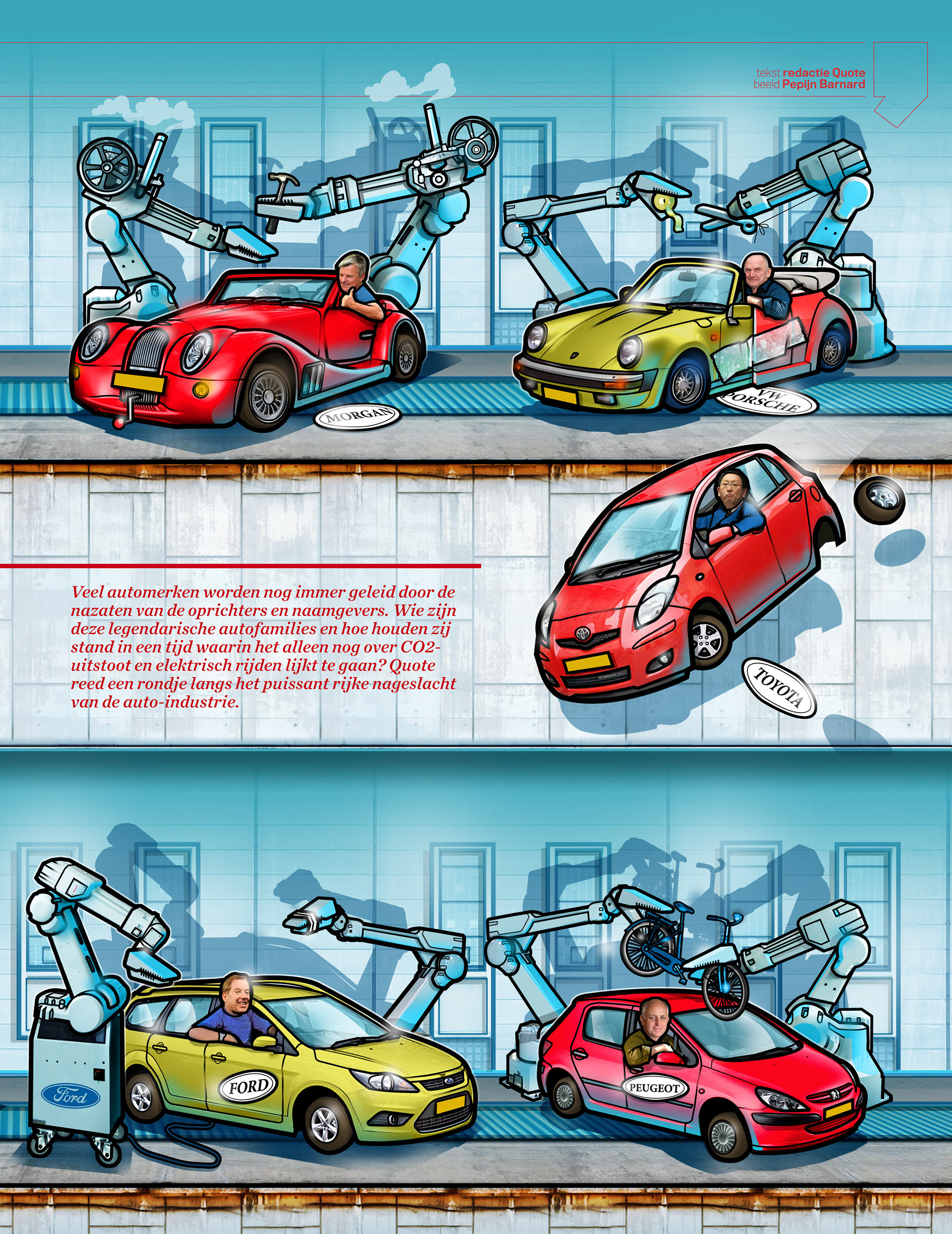 tekst redactie Quote
beeld Pepijn Barnard

MORGAN

VW PORSCHE

Veel automerken worden nog immer geleid door de nazaten van de oprichters en naamgevers. Wie zijn deze legendarische autofamilies en hoe houden zij stand in een tijd waarin het alleen nog over CO2-uitstoot en elektrisch rijden lijkt te gaan? Quote reed een rondje langs het puissant rijke nageslacht van de auto-industrie.

TOYOTA

Ford

FORD

PEUGEOT