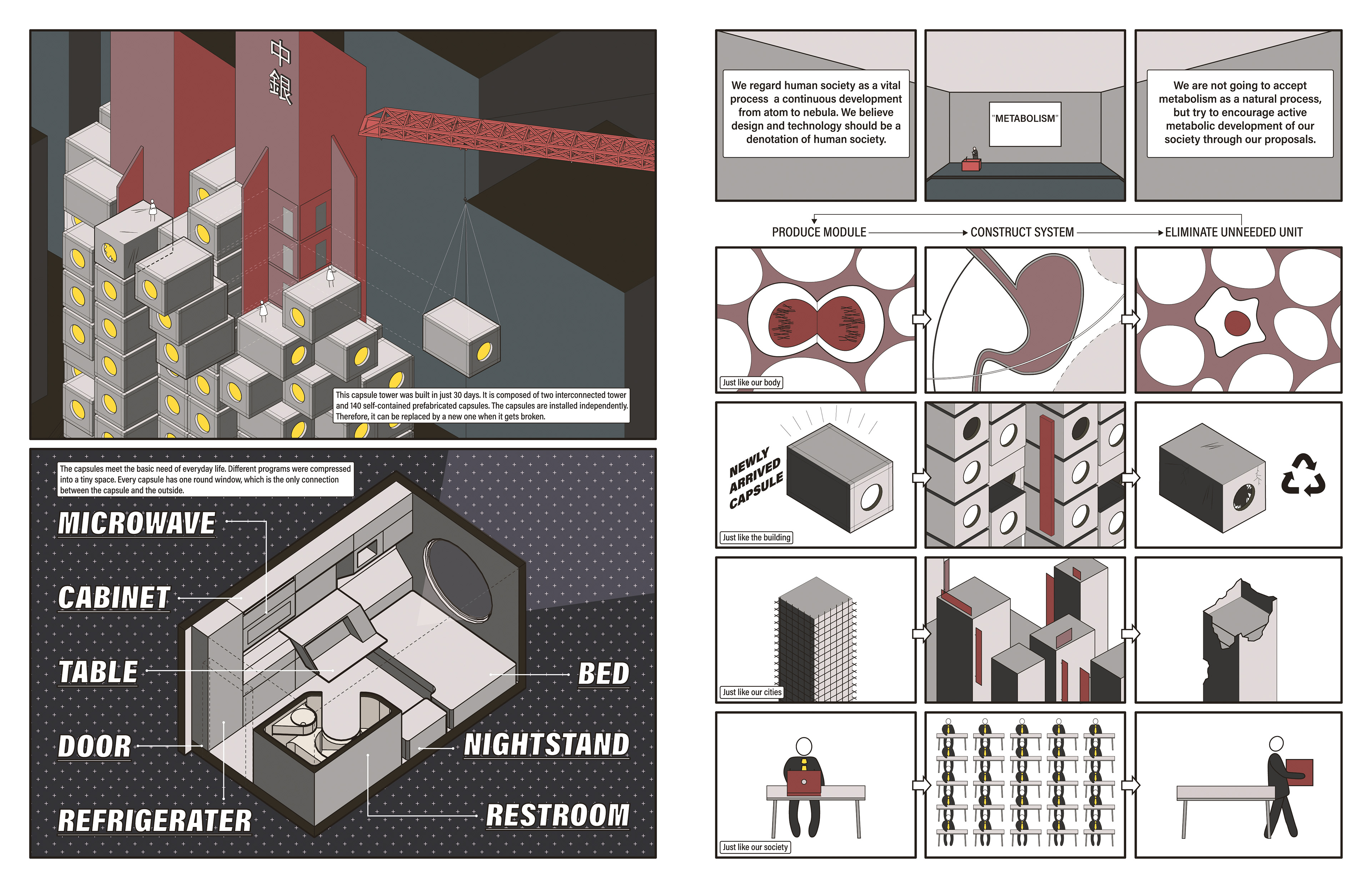 中銀

This capsule tower was built in just 30 days. It is composed of two interconnected tower and 140 self-contained prefabricated capsules. The capsules are installed independently. Therefore, it can be replaced by a new one when it gets broken.

The capsules meet the basic need of everyday life. Different programs were compressed into a tiny space. Every capsule has one round window, which is the only connection between the capsule and the outside.

MICROWAVE

CABINET

TABLE

DOOR

REFRIGERATER

BED

NIGHTSTAND

RESTROOM

We regard human society as a vital process a continuous development from atom to nebula. We believe design and technology should be a denotation of human society.

"METABOLISM"

We are not going to accept metabolism as a natural process, but try to encourage active metabolic development of our society through our proposals.

PRODUCE MODULE

CONSTRUCT SYSTEM

ELIMINATE UNNEEDED UNIT

Just like our body

NEWLY ARRIVED CAPSULE

Just like the building

Just like our cities

Just like our society