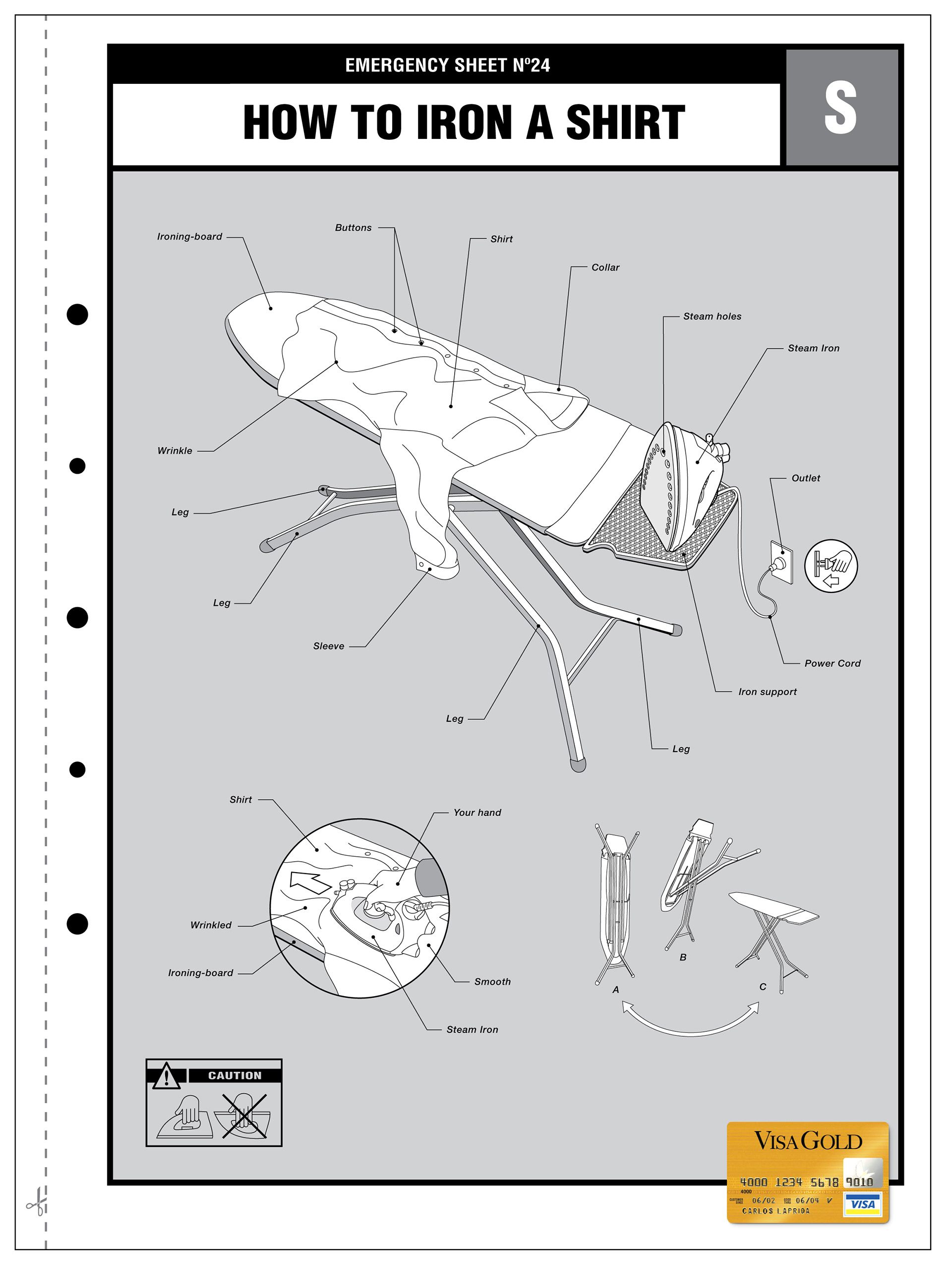 EMERGENCY SHEET Nº24

HOW TO IRON A SHIRT

S

Ironing-board

Buttons

Shirt

Collar

Steam holes

Steam Iron

Wrinkle

Outlet

Leg

Leg

Sleeve

Power Cord

Iron support

Leg

Leg

Shirt

Your hand

Wrinkled

Ironing-board

Smooth

Steam Iron

A

B

C

CAUTION

VISA GOLD

4000 1234 5678 9010

4000

06/02 06/04 V

CARLOS LAPRIDA

VISA