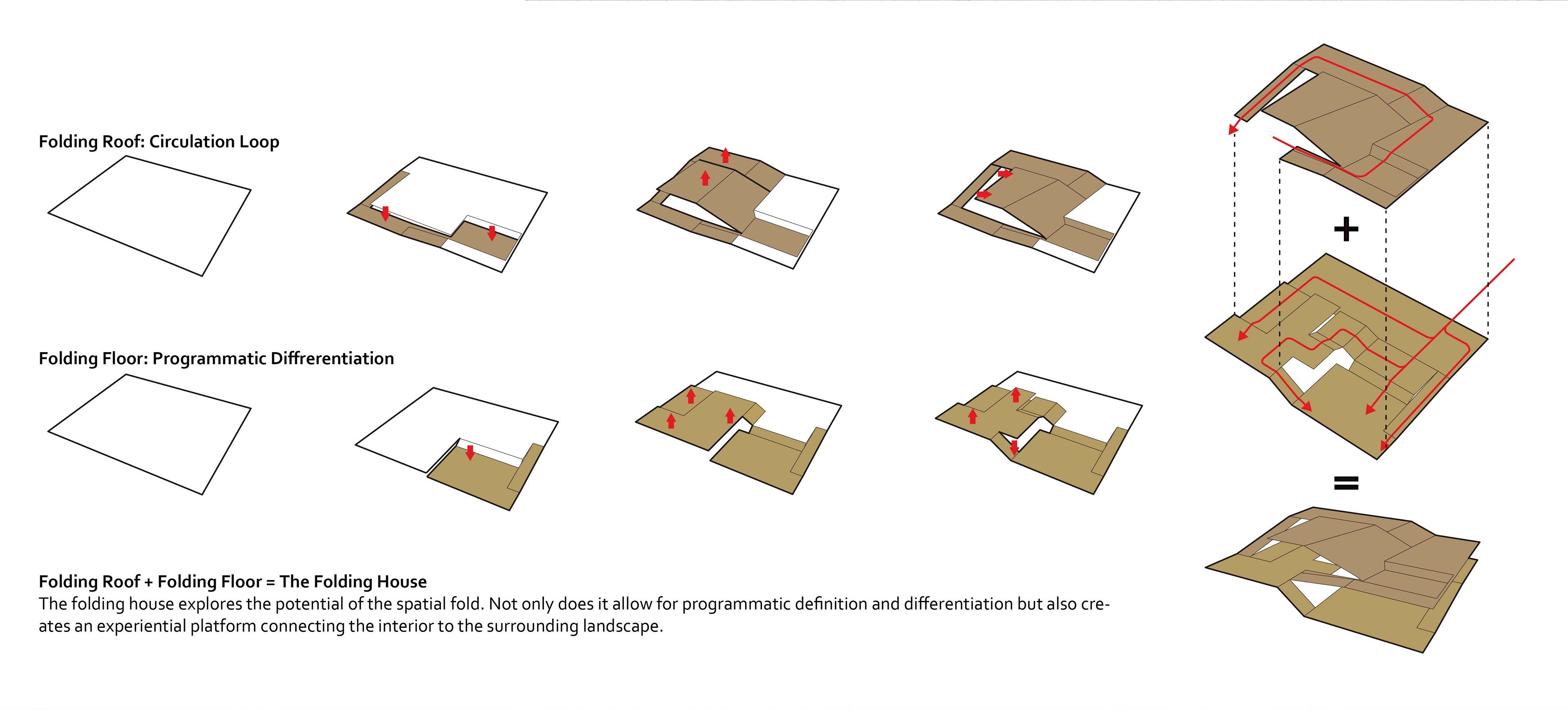 Folding Roof: Circulation Loop

Folding Floor: Programmatic Diffrerentiation

+

=

Folding Roof + Folding Floor = The Folding House
The folding house explores the potential of the spatial fold. Not only does it allow for programmatic definition and differentiation but also creates an experiential platform connecting the interior to the surrounding landscape.