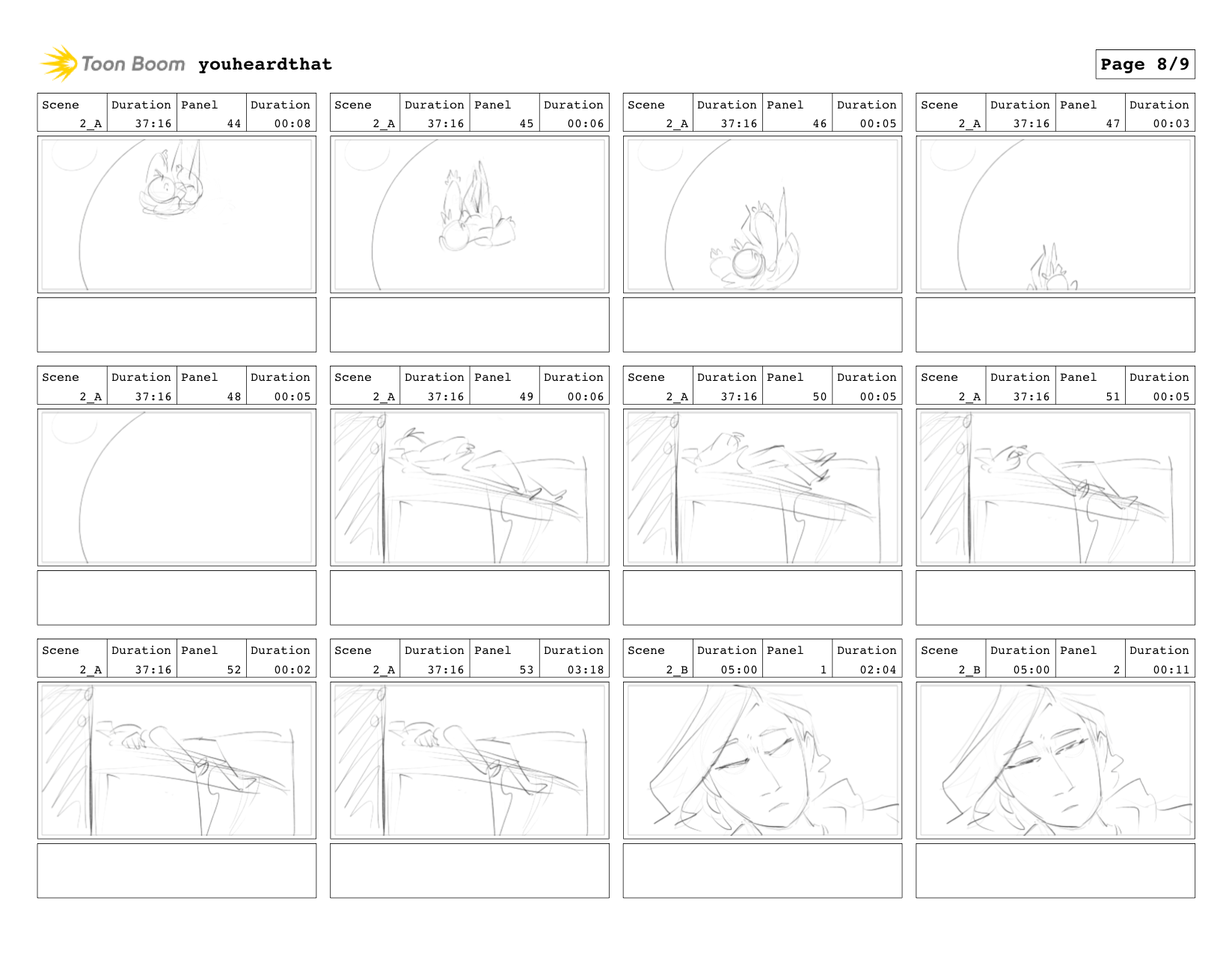 Toon Boom youheardthat

Page 8/9

| Scene | Duration | Panel | Duration |
|---|---|---|---|
| 2_A | 37:16 | 44 | 00:08 |

| Scene | Duration | Panel | Duration |
|---|---|---|---|
| 2_A | 37:16 | 45 | 00:06 |

| Scene | Duration | Panel | Duration |
|---|---|---|---|
| 2_A | 37:16 | 46 | 00:05 |

| Scene | Duration | Panel | Duration |
|---|---|---|---|
| 2_A | 37:16 | 47 | 00:03 |

| Scene | Duration | Panel | Duration |
|---|---|---|---|
| 2_A | 37:16 | 48 | 00:05 |

| Scene | Duration | Panel | Duration |
|---|---|---|---|
| 2_A | 37:16 | 49 | 00:06 |

| Scene | Duration | Panel | Duration |
|---|---|---|---|
| 2_A | 37:16 | 50 | 00:05 |

| Scene | Duration | Panel | Duration |
|---|---|---|---|
| 2_A | 37:16 | 51 | 00:05 |

| Scene | Duration | Panel | Duration |
|---|---|---|---|
| 2_A | 37:16 | 52 | 00:02 |

| Scene | Duration | Panel | Duration |
|---|---|---|---|
| 2_A | 37:16 | 53 | 03:18 |

| Scene | Duration | Panel | Duration |
|---|---|---|---|
| 2_B | 05:00 | 1 | 02:04 |

| Scene | Duration | Panel | Duration |
|---|---|---|---|
| 2_B | 05:00 | 2 | 00:11 |