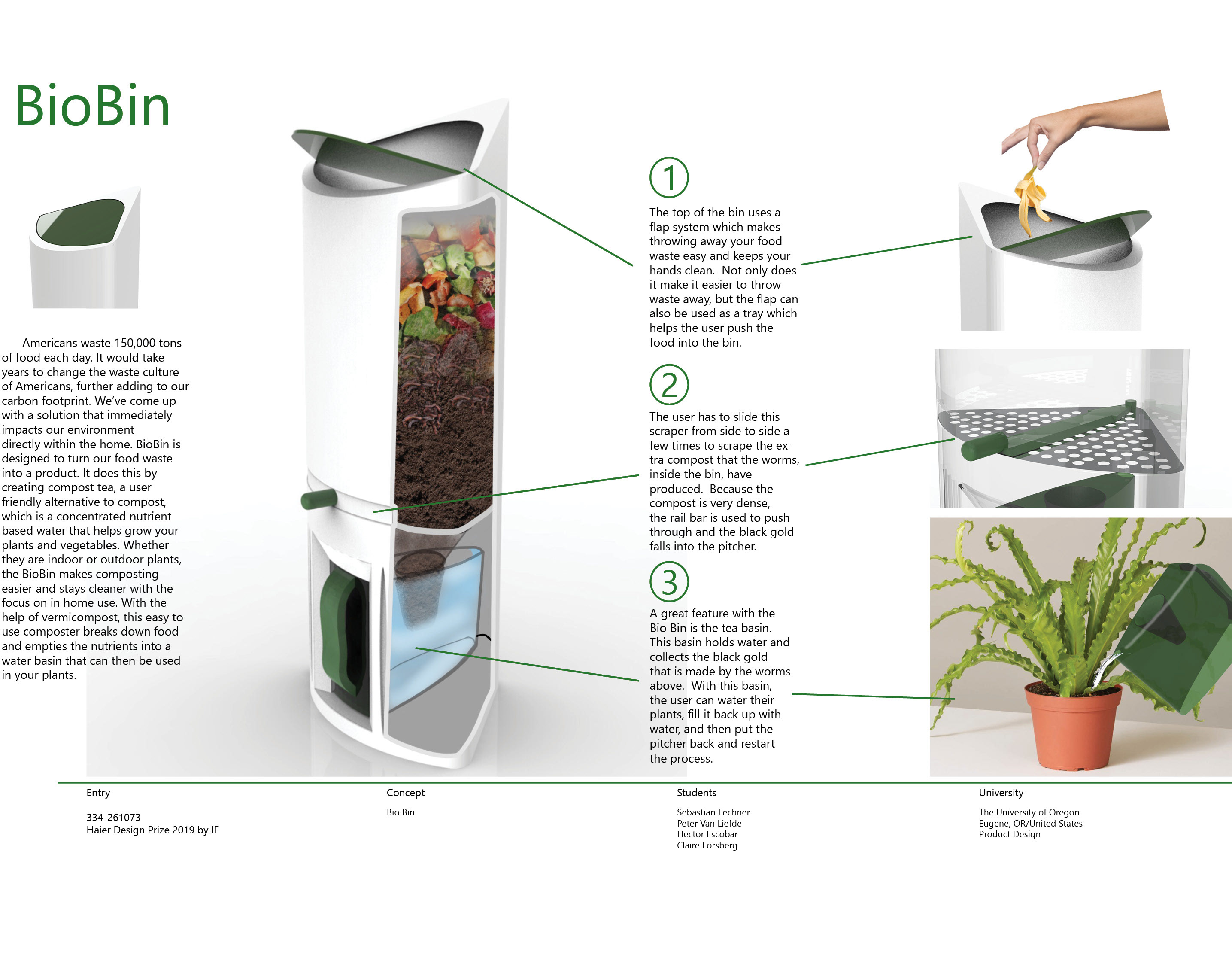 BioBin

Americans waste 150,000 tons of food each day. It would take years to change the waste culture of Americans, further adding to our carbon footprint. We've come up with a solution that immediately impacts our environment directly within the home. BioBin is designed to turn our food waste into a product. It does this by creating compost tea, a user friendly alternative to compost, which is a concentrated nutrient based water that helps grow your plants and vegetables. Whether they are indoor or outdoor plants, the BioBin makes composting easier and stays cleaner with the focus on in home use. With the help of vermicompost, this easy to use composter breaks down food and empties the nutrients into a water basin that can then be used in your plants.

1

The top of the bin uses a flap system which makes throwing away your food waste easy and keeps your hands clean. Not only does it make it easier to throw waste away, but the flap can also be used as a tray which helps the user push the food into the bin.

2

The user has to slide this scraper from side to side a few times to scrape the extra compost that the worms, inside the bin, have produced. Because the compost is very dense, the rail bar is used to push through and the black gold falls into the pitcher.

3

A great feature with the Bio Bin is the tea basin. This basin holds water and collects the black gold that is made by the worms above. With this basin, the user can water their plants, fill it back up with water, and then put the pitcher back and restart the process.

Entry

334-261073
Haier Design Prize 2019 by IF

Concept

Bio Bin

Students

Sebastian Fechner
Peter Van Liefde
Hector Escobar
Claire Forsberg

University

The University of Oregon
Eugene, OR/United States
Product Design