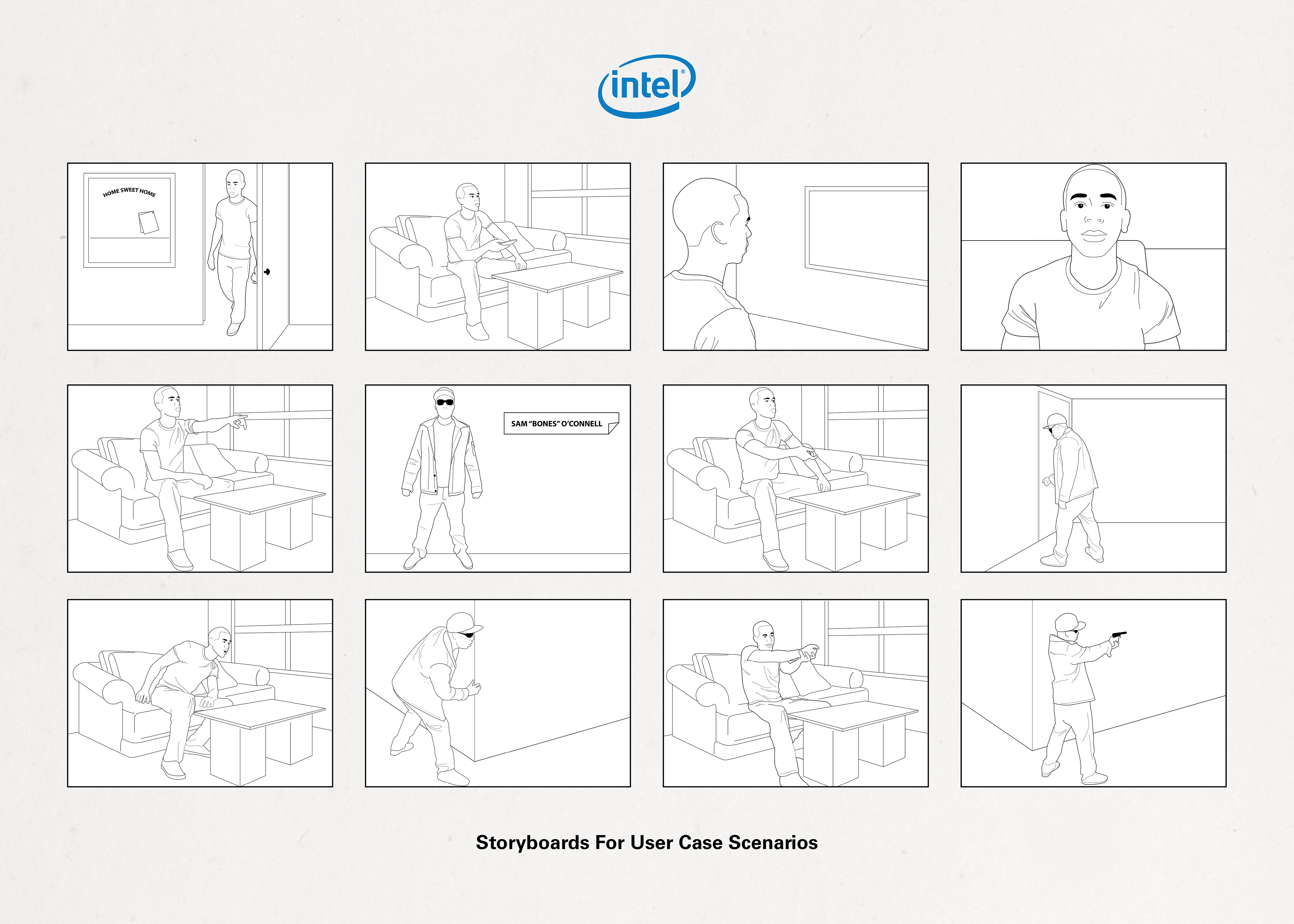 intel®

HOME SWEET HOME

SAM "BONES" O'CONNELL

Storyboards For User Case Scenarios