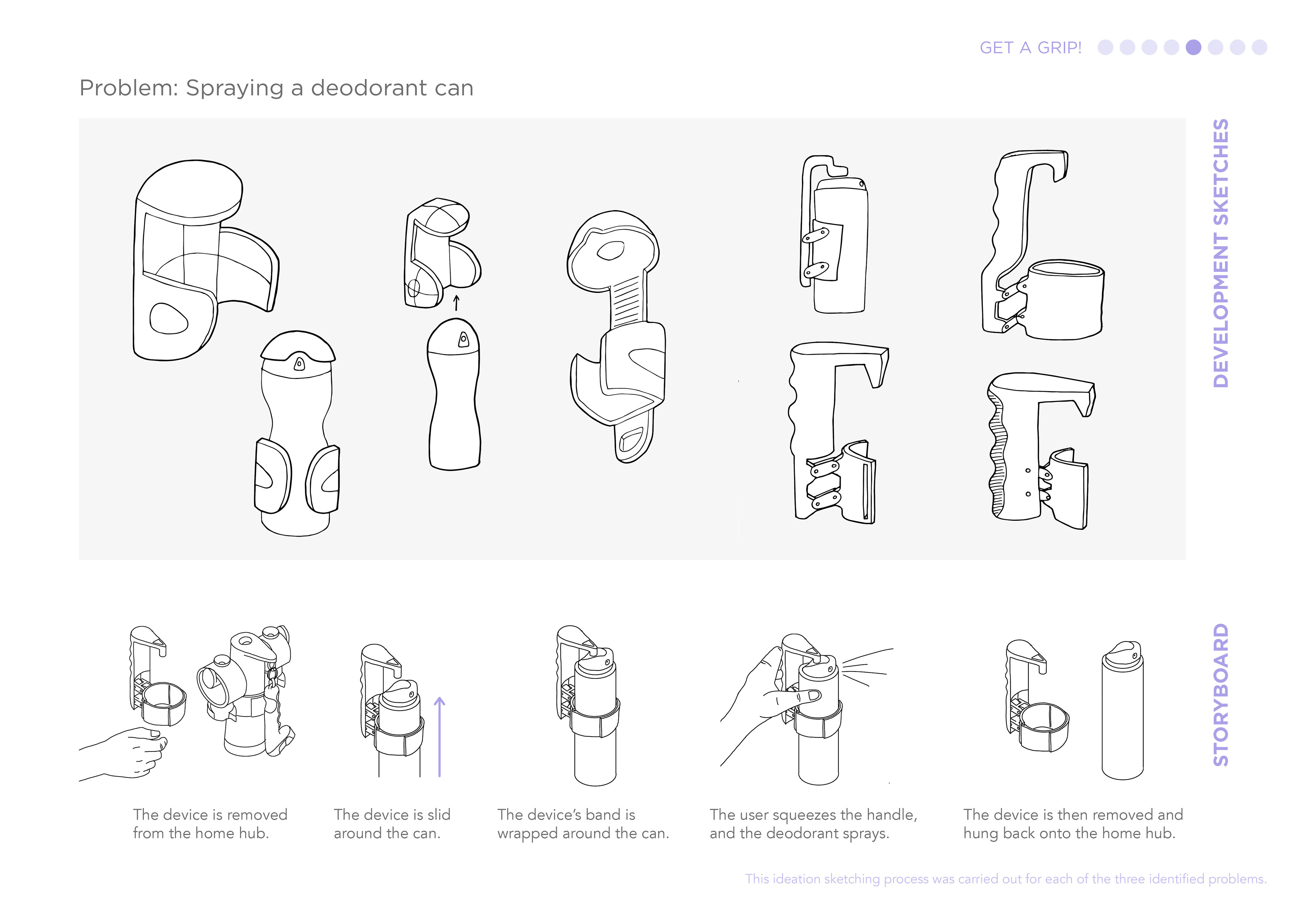 GET A GRIP!

Problem: Spraying a deodorant can

DEVELOPMENT SKETCHES

STORYBOARD

The device is removed from the home hub.

The device is slid around the can.

The device's band is wrapped around the can.

The user squeezes the handle, and the deodorant sprays.

The device is then removed and hung back onto the home hub.

This ideation sketching process was carried out for each of the three identified problems.