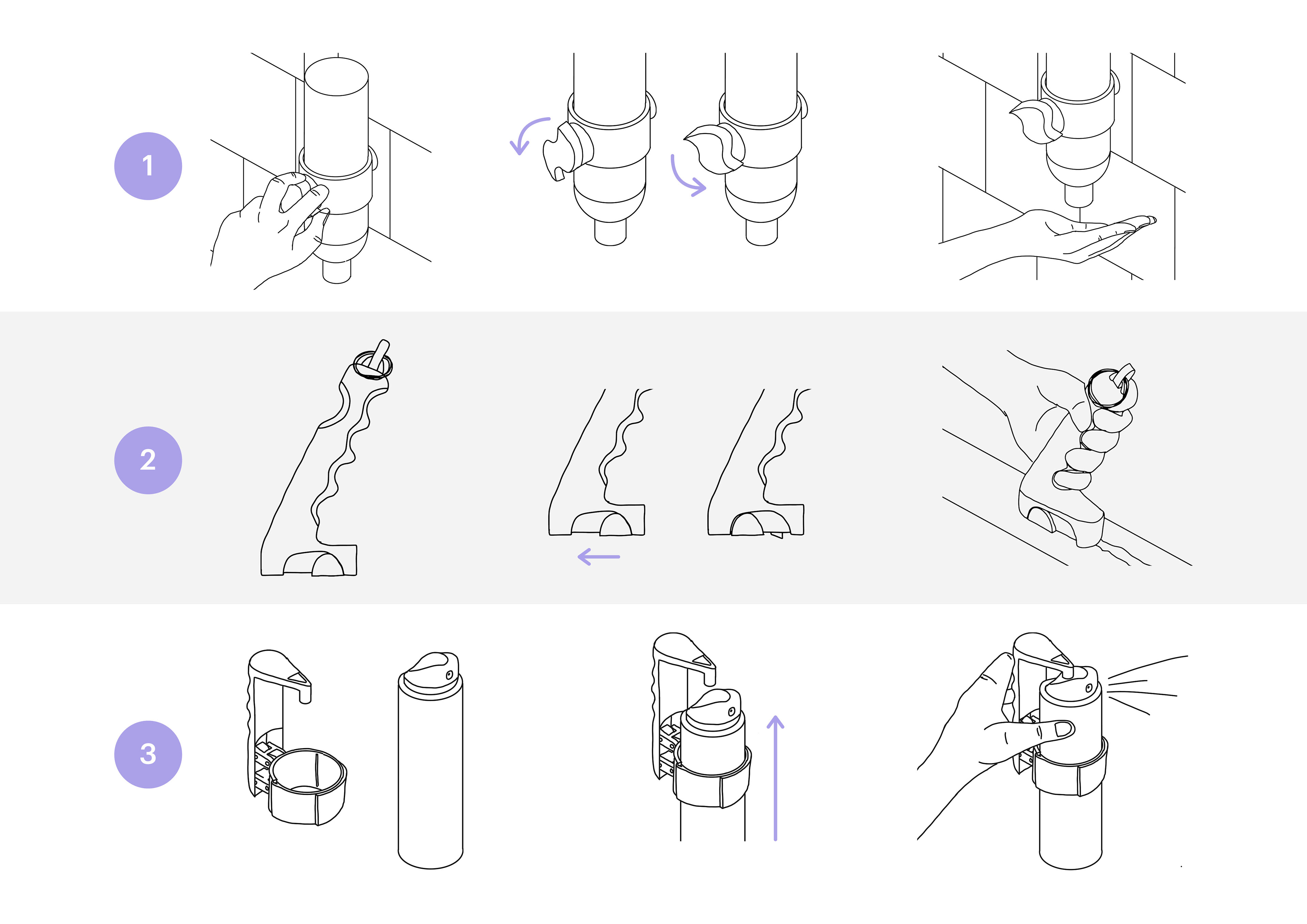 1

2

3