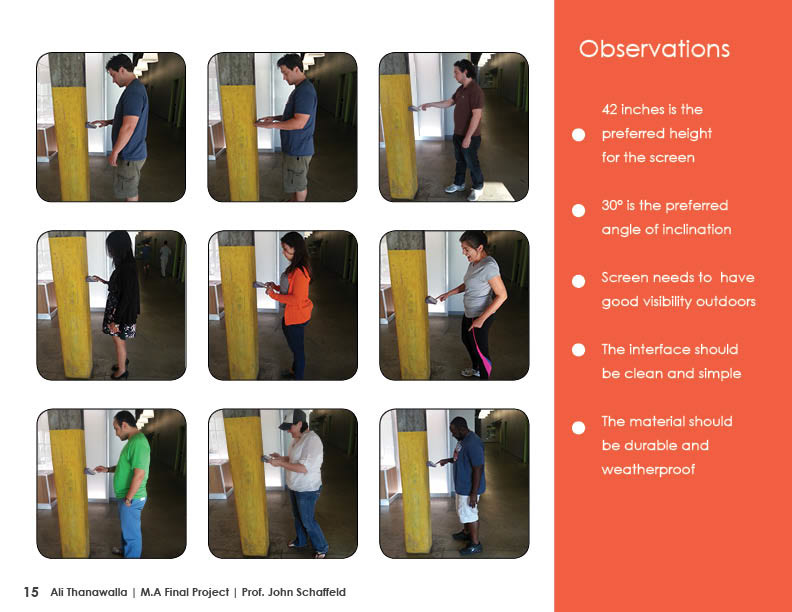 Observations

42 inches is the preferred height for the screen

30° is the preferred angle of inclination

Screen needs to have good visibility outdoors

The interface should be clean and simple

The material should be durable and weatherproof

15 Ali Thanawalla | M.A Final Project | Prof. John Schaffeld